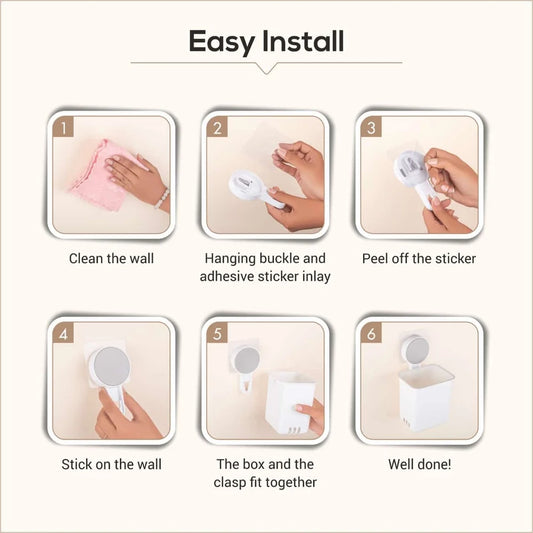 Easy Install

1

Clean the wall

2

Hanging buckle and adhesive sticker inlay

3

Peel off the sticker

4

Stick on the wall

5

The box and the clasp fit together

6

Well done!